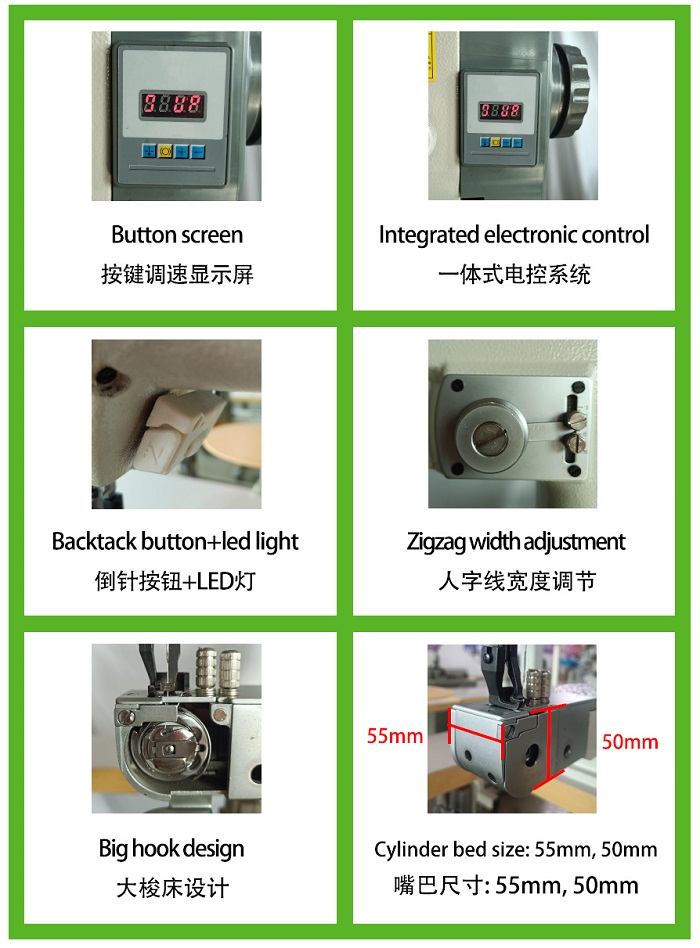 Button screen
按键调速显示屏

Integrated electronic control
一体式电控系统

Backtack button+led light
倒针按钮+LED灯

Zigzag width adjustment
人字线宽度调节

Big hook design
大梭床设计

55mm
50mm

Cylinder bed size: 55mm, 50mm
嘴巴尺寸: 55mm, 50mm